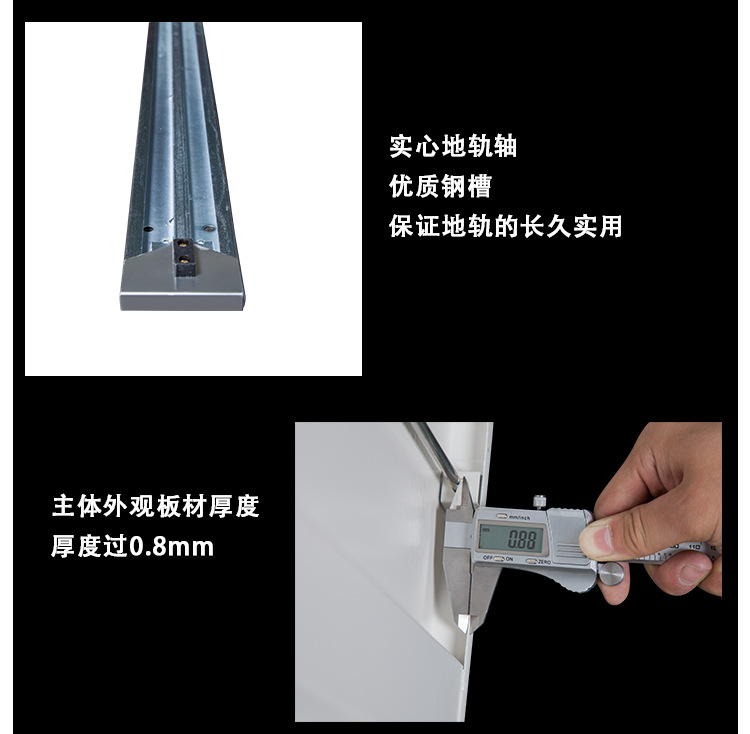 实心地轨轴
优质钢槽
保证地轨的长久实用

主体外观板材厚度
厚度过0.8mm

mm/inch
0.88
OFF ON ZERO
110